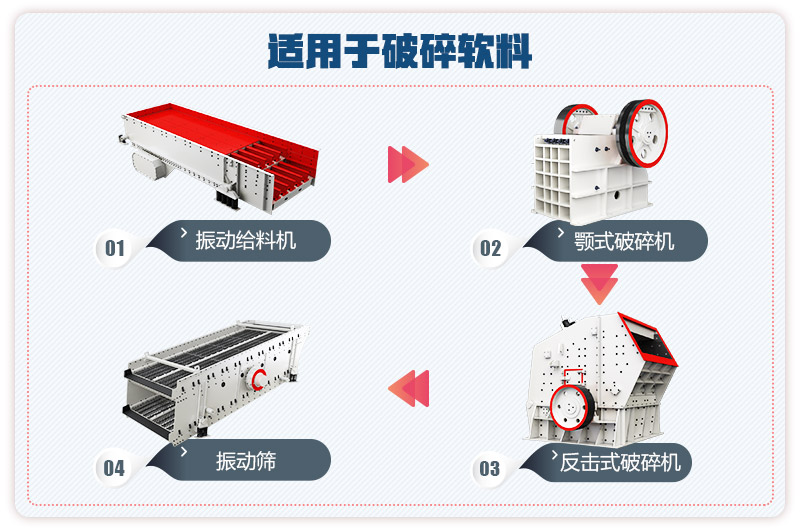 适用于破碎软料

01 振动给料机

02 颚式破碎机

03 反击式破碎机

04 振动筛